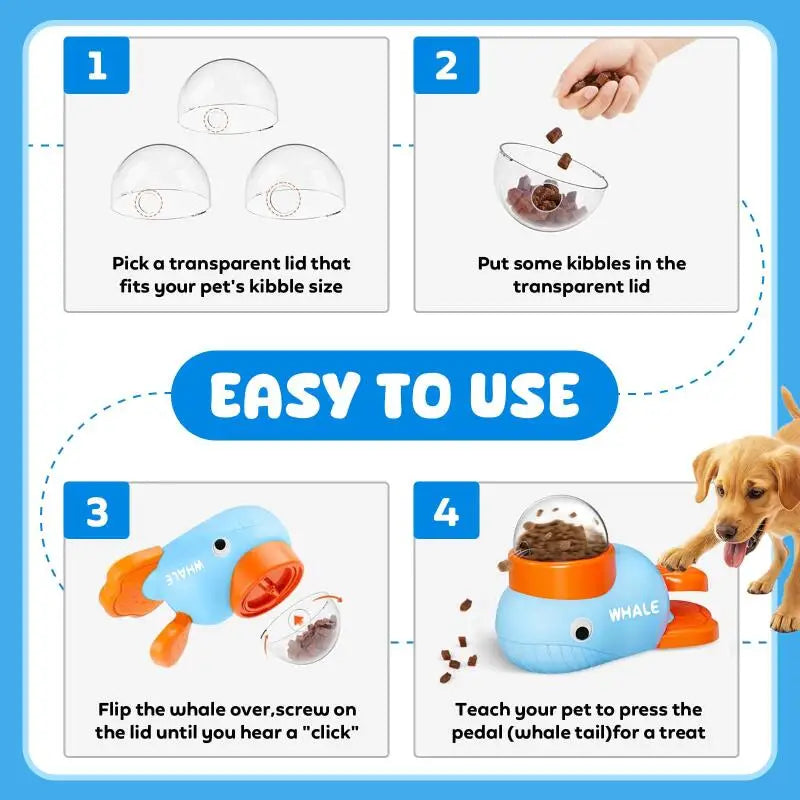 1

Pick a transparent lid that fits your pet's kibble size

2

Put some kibbles in the transparent lid

EASY TO USE

3

WHALE

Flip the whale over,screw on the lid until you hear a "click"

4

WHALE

Teach your pet to press the pedal (whale tail)for a treat