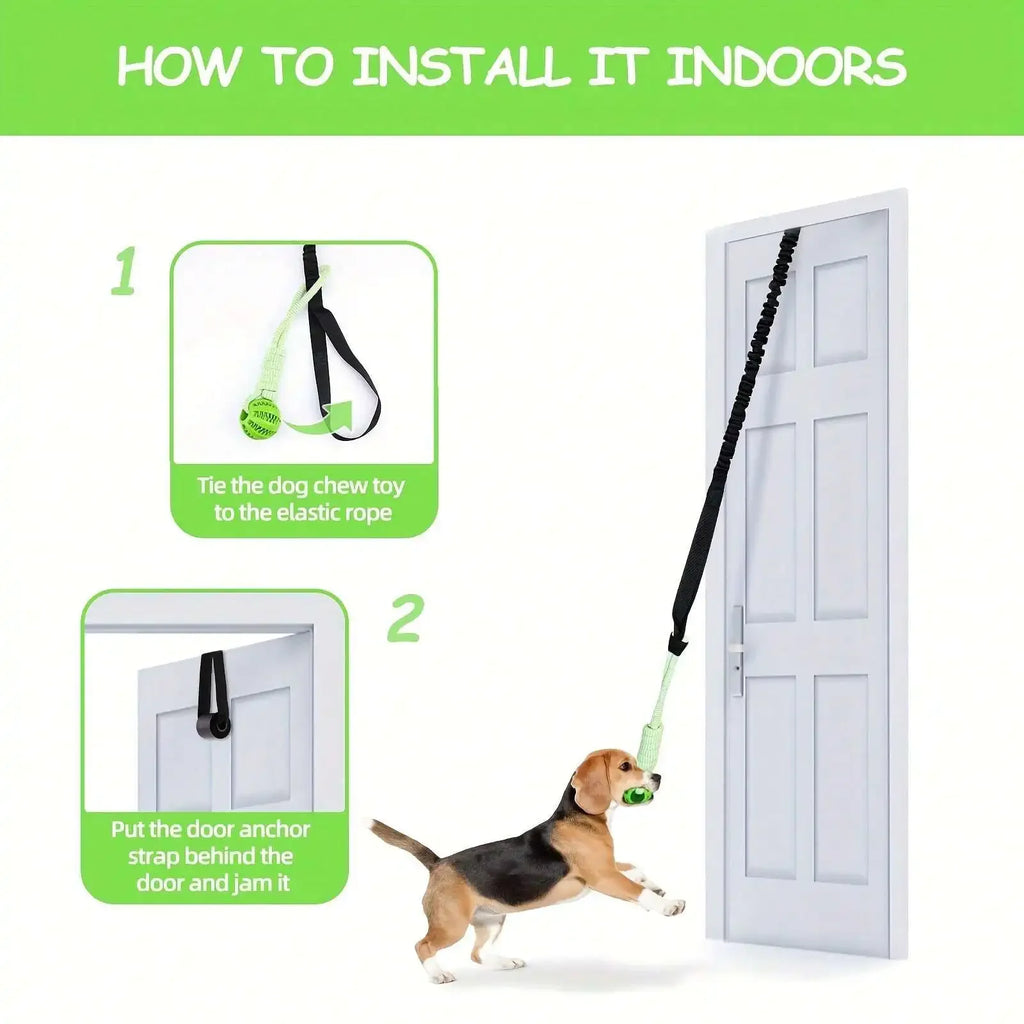 HOW TO INSTALL IT INDOORS

1

Tie the dog chew toy to the elastic rope

2

Put the door anchor strap behind the door and jam it